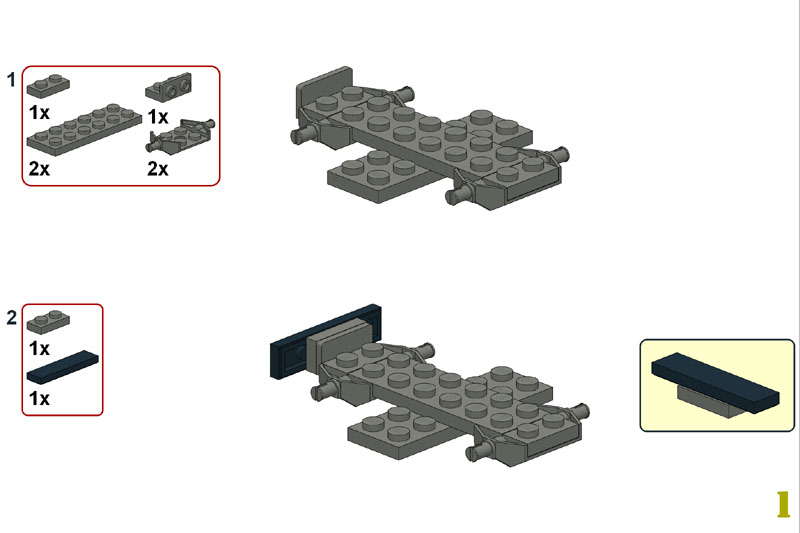 1
1x
1x
2x
2x

2
1x
1x

1